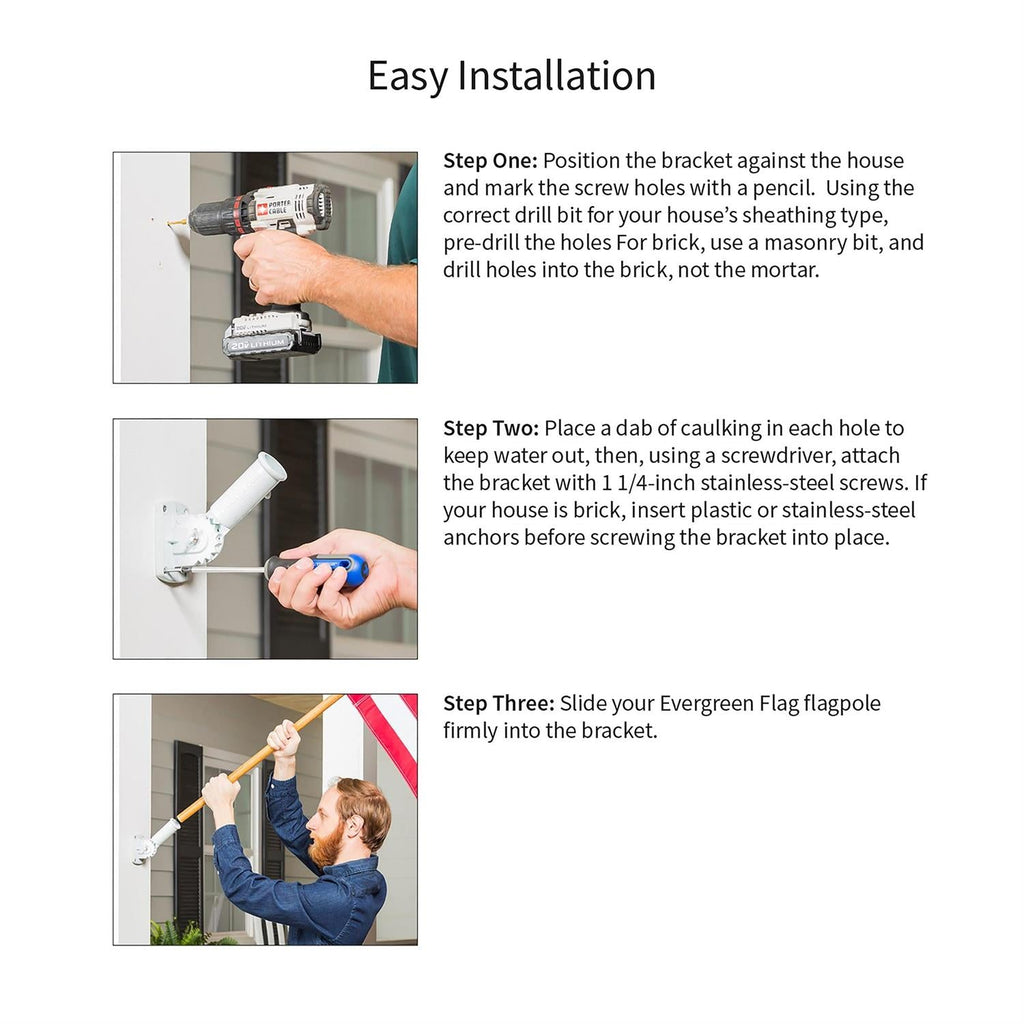 Easy Installation

PORTER CABLE

20V LITHIUM

Step One: Position the bracket against the house and mark the screw holes with a pencil. Using the correct drill bit for your house's sheathing type, pre-drill the holes For brick, use a masonry bit, and drill holes into the brick, not the mortar.

Step Two: Place a dab of caulking in each hole to keep water out, then, using a screwdriver, attach the bracket with 1 1/4-inch stainless-steel screws. If your house is brick, insert plastic or stainless-steel anchors before screwing the bracket into place.

Step Three: Slide your Evergreen Flag flagpole firmly into the bracket.